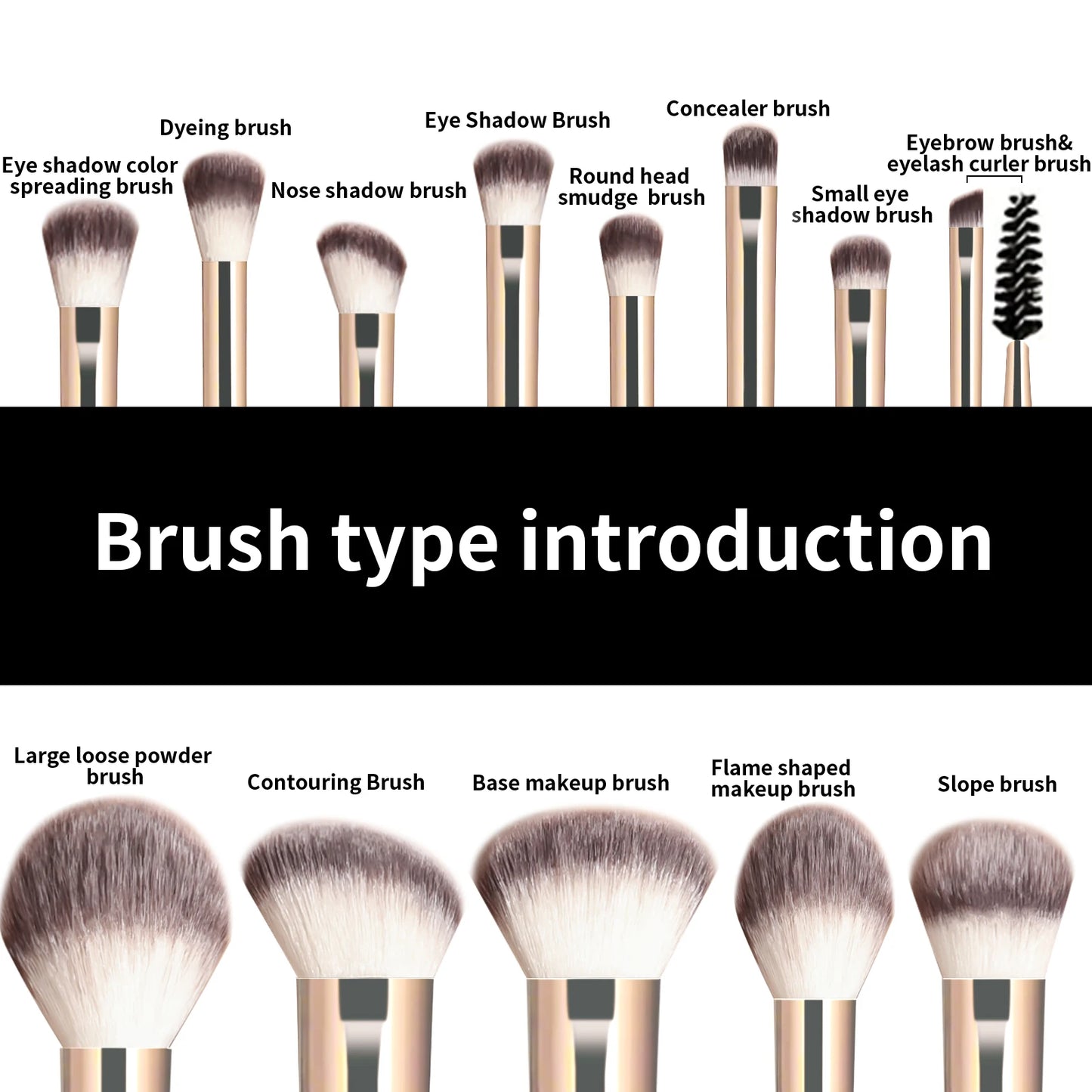 Eye shadow color spreading brush

Dyeing brush

Nose shadow brush

Eye Shadow Brush

Round head smudge brush

Concealer brush

Small eye shadow brush

Eyebrow brush& eyelash curler brush

Brush type introduction

Large loose powder brush

Contouring Brush

Base makeup brush

Flame shaped makeup brush

Slope brush