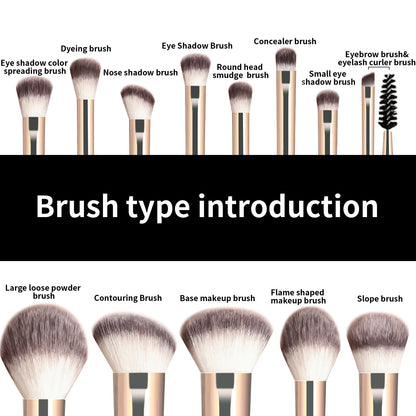 Eye shadow color spreading brush

Dyeing brush

Nose shadow brush

Eye Shadow Brush

Round head smudge brush

Concealer brush

Small eye shadow brush

Eyebrow brush& eyelash curler brush

Brush type introduction

Large loose powder brush

Contouring Brush

Base makeup brush

Flame shaped makeup brush

Slope brush