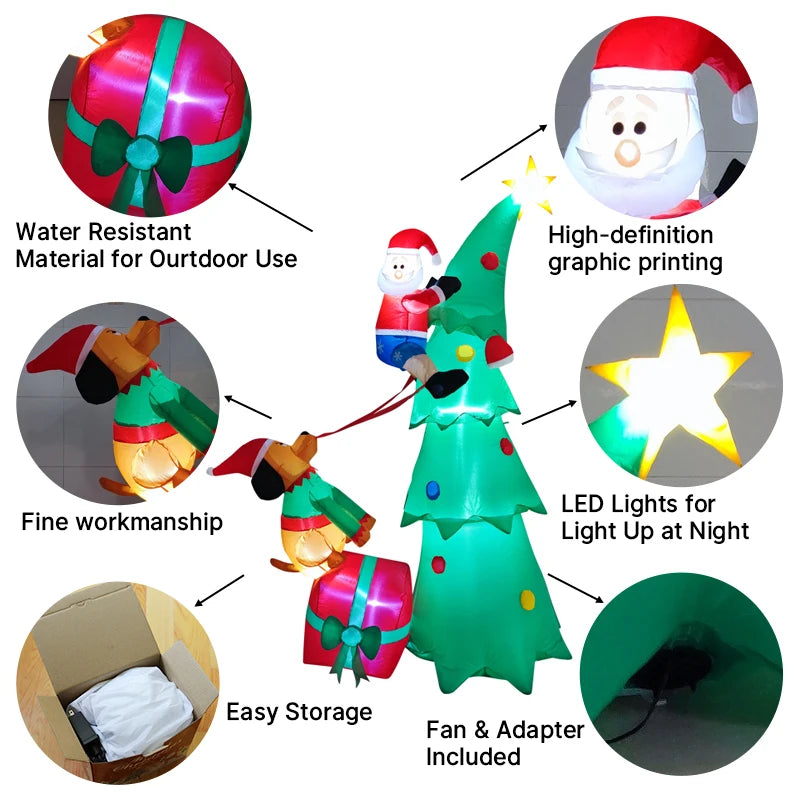 Water Resistant Material for Ourtdoor Use

High-definition graphic printing

Fine workmanship

LED Lights for Light Up at Night

Easy Storage

Fan & Adapter Included